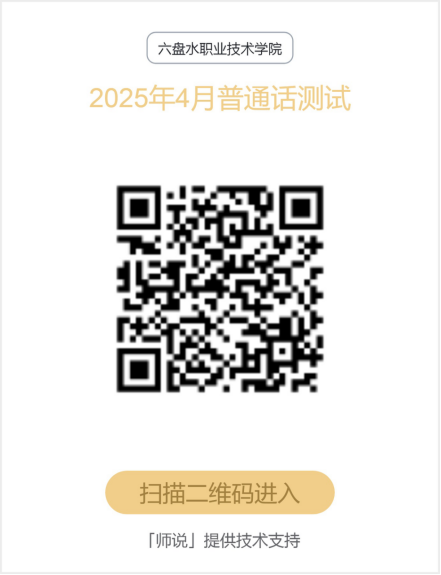 六盘水职业技术学院

2025年4月普通话测试

扫描二维码进入

「师说」提供技术支持