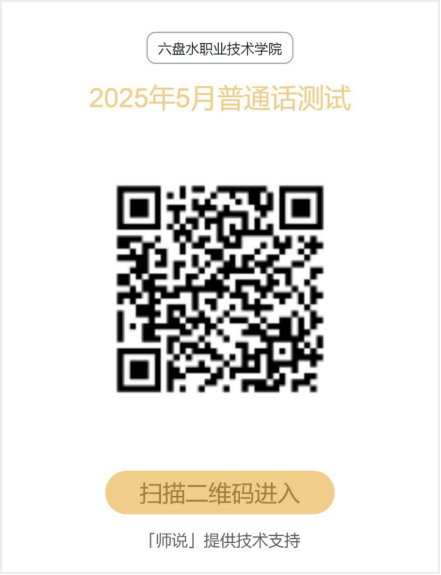 六盘水职业技术学院

2025年5月普通话测试

扫描二维码进入

「师说」提供技术支持